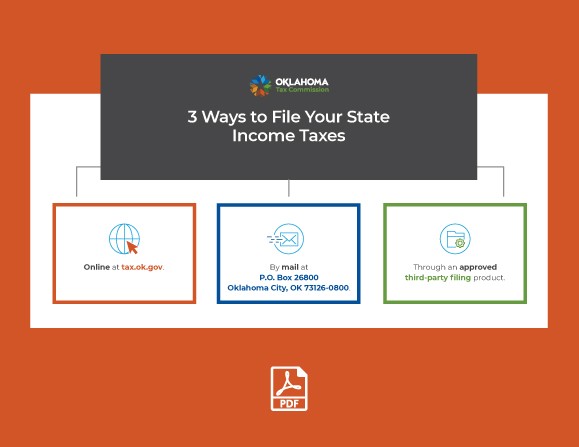 OKLAHOMA
Tax Commission

3 Ways to File Your State Income Taxes

Online at tax.ok.gov.

By mail at
P.O. Box 26800
Oklahoma City, OK 73126-0800.

Through an approved third-party filing product.

PDF