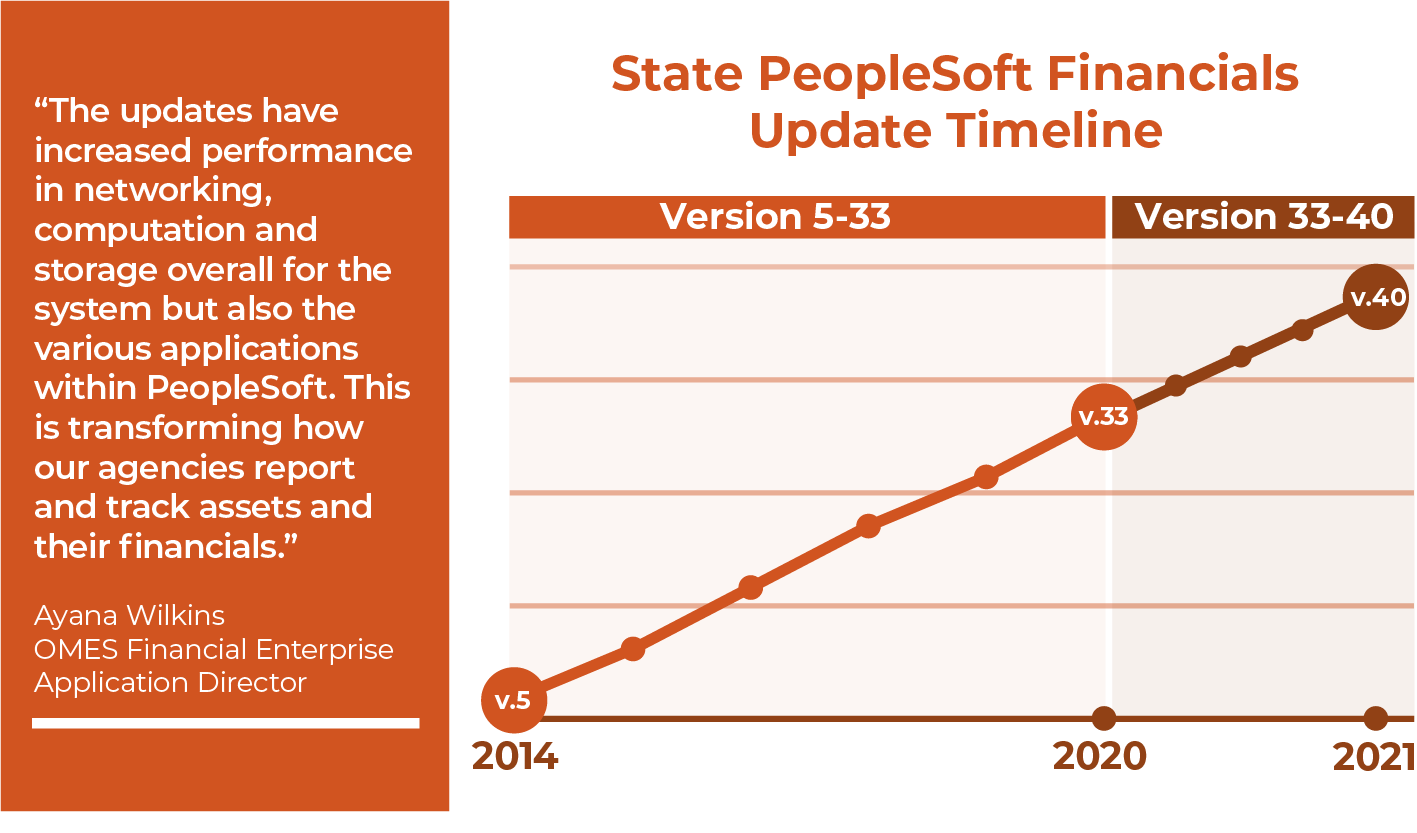 “The updates have increased performance in networking, computation and storage overall for the system but also the various applications within PeopleSoft. This is transforming how our agencies report and track assets and their financials.”

Ayana Wilkins
OMES Financial Enterprise Application Director

State PeopleSoft Financials Update Timeline

Version 5-33

Version 33-40

v.40

v.33

v.5

2014

2020

2021