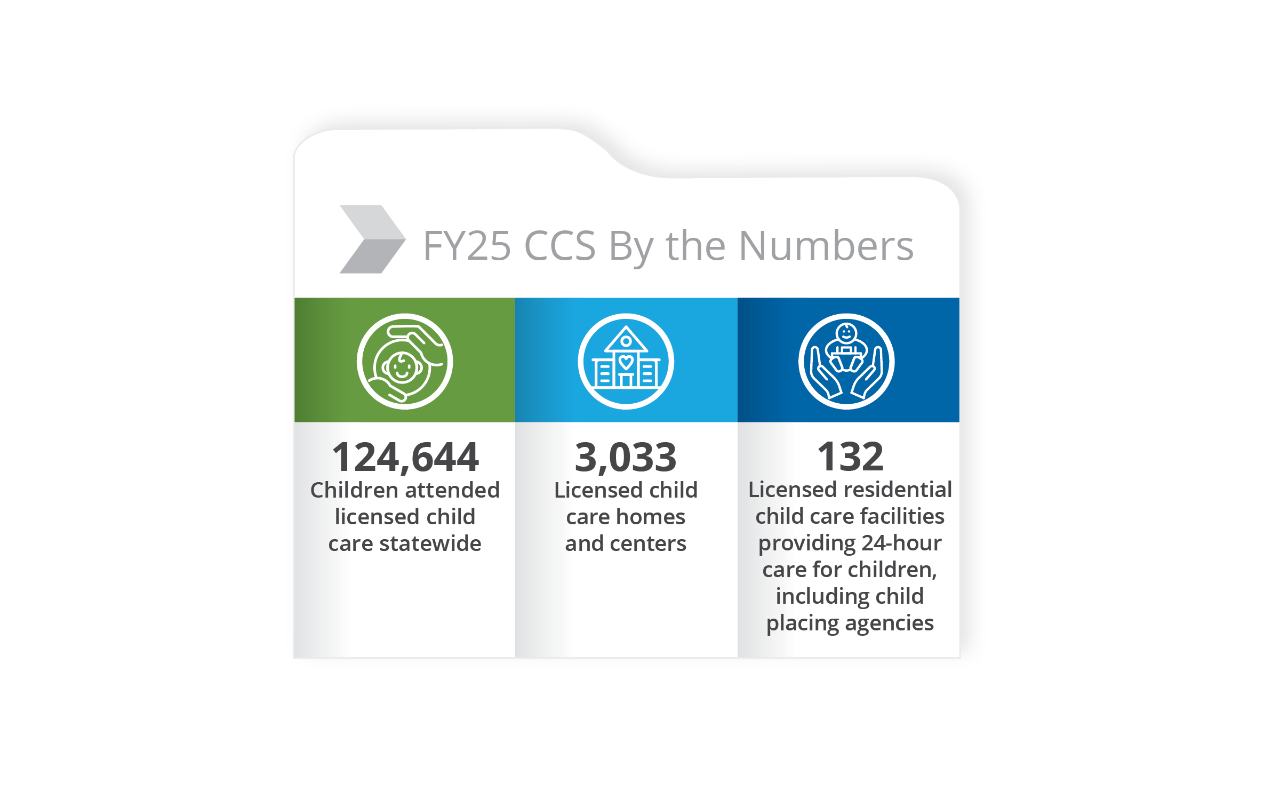 FY25 CCS By the Numbers

124,644
Children attended licensed child care statewide

3,033
Licensed child care homes and centers

132
Licensed residential child care facilities providing 24-hour care for children, including child placing agencies