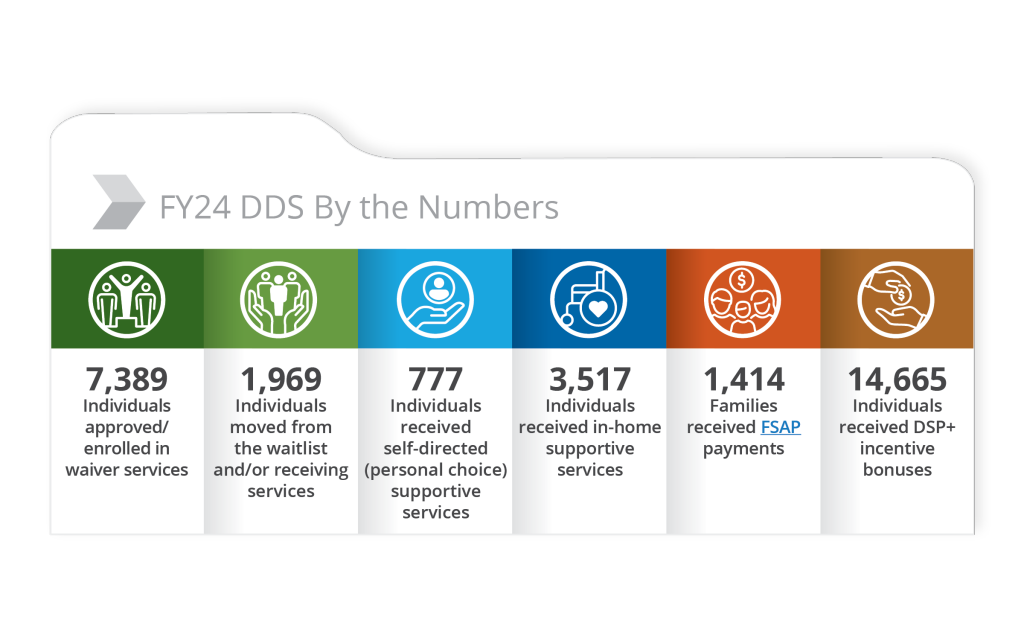 FY24 DDS By the Numbers

7,389
Individuals approved/ enrolled in waiver services

1,969
Individuals moved from the waitlist and/or receiving services

777
Individuals received self-directed (personal choice) supportive services

3,517
Individuals received in-home supportive services

1,414
Families received FSAP payments

14,665
Individuals received DSP+ incentive bonuses